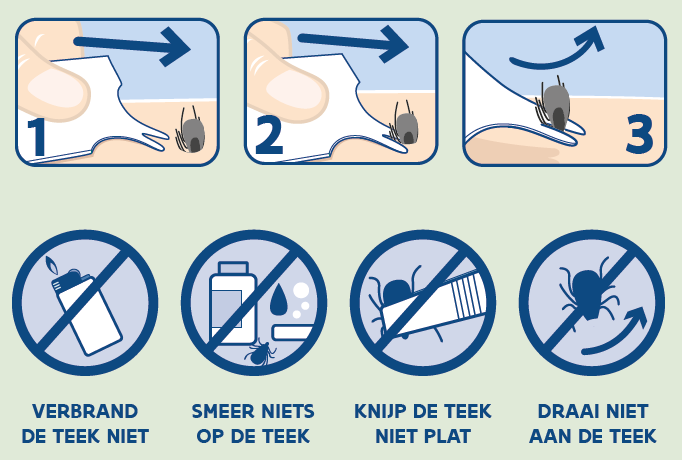 1

2

3

VERBRAND DE TEEK NIET

SMEER NIETS OP DE TEEK

KNIJP DE TEEK NIET PLAT

DRAAI NIET AAN DE TEEK